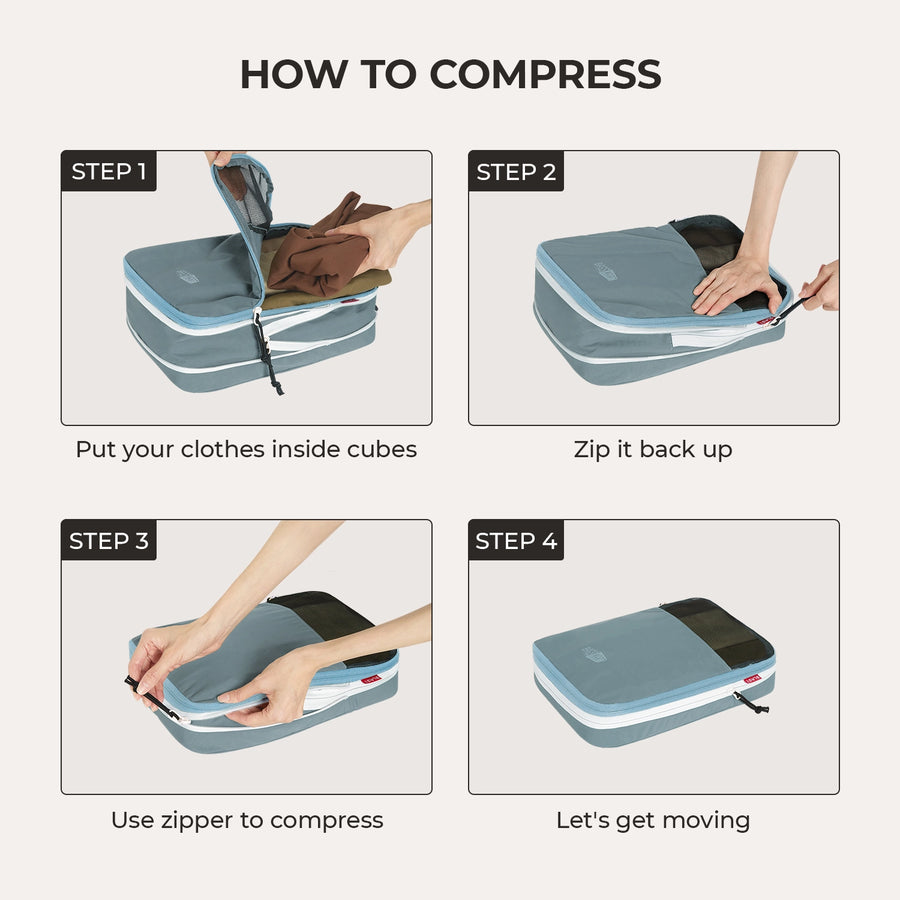 HOW TO COMPRESS

STEP 1

Put your clothes inside cubes

STEP 2

Zip it back up

STEP 3

Use zipper to compress

STEP 4

Let's get moving