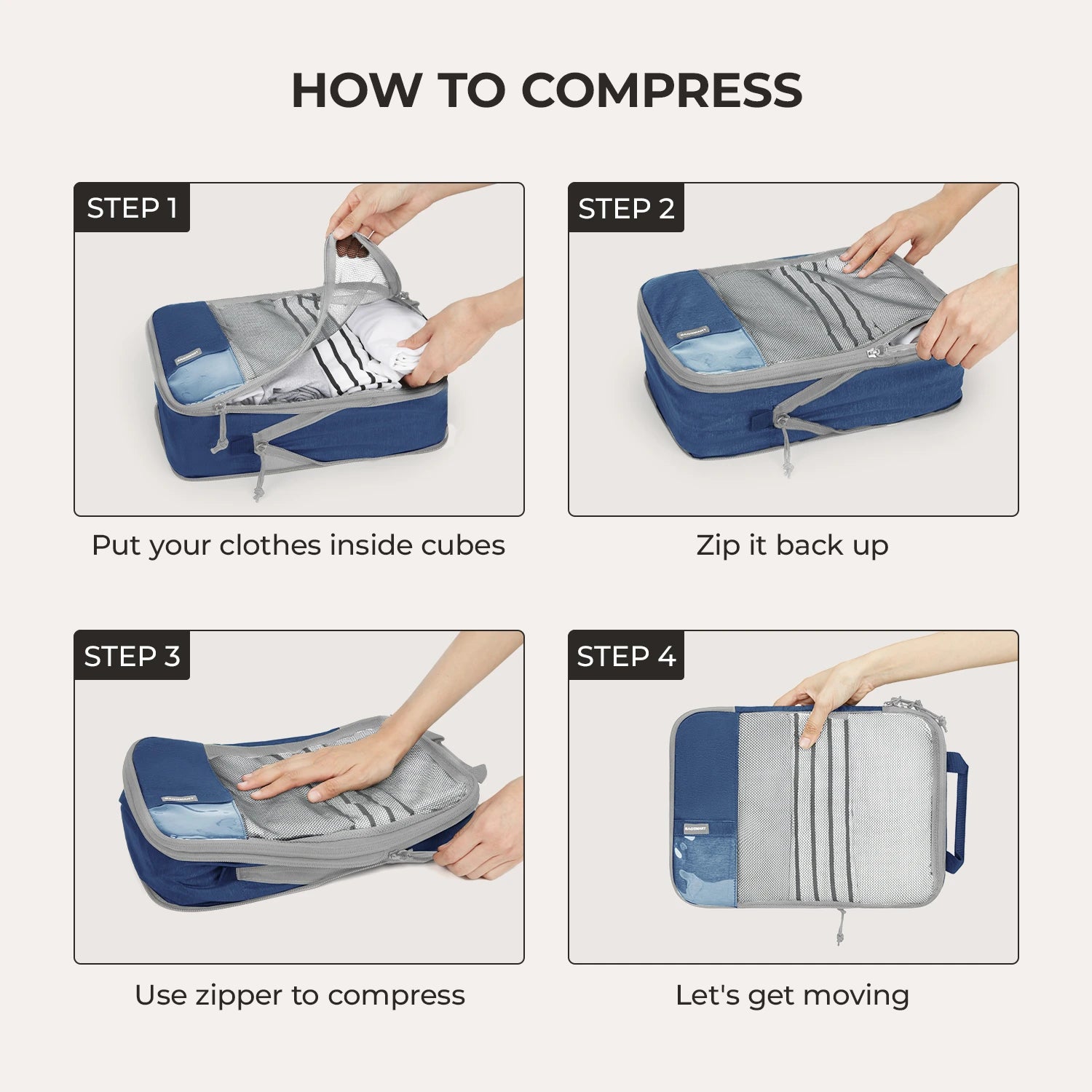 HOW TO COMPRESS

STEP 1

Put your clothes inside cubes

STEP 2

Zip it back up

STEP 3

Use zipper to compress

STEP 4

Let's get moving