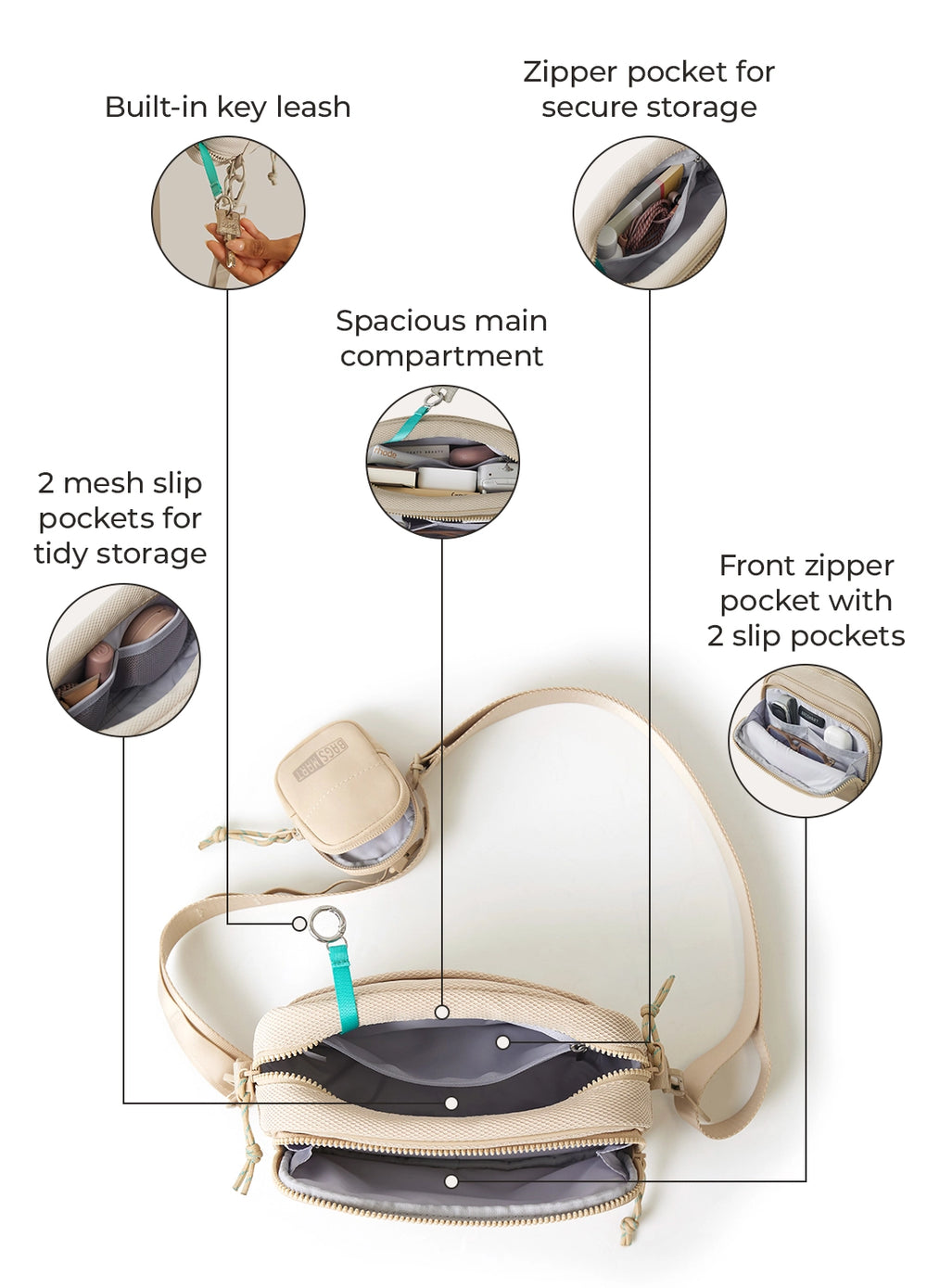 Built-in key leash

Zipper pocket for secure storage

Spacious main compartment

2 mesh slip pockets for tidy storage

Front zipper pocket with 2 slip pockets

BAGSMART